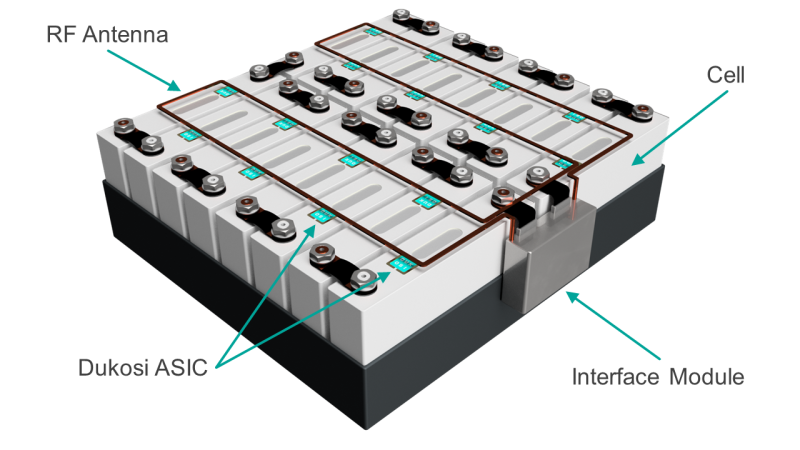 RF Antenna

Cell

Dukosi ASIC

Interface Module